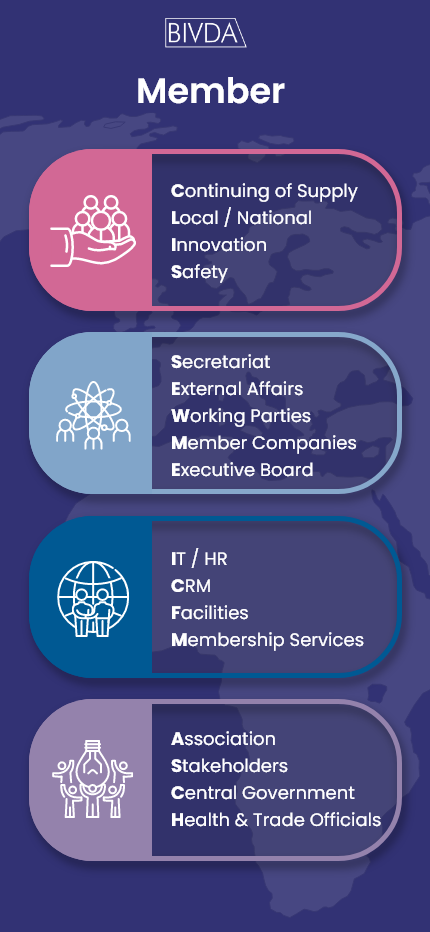 BIVDA

Member

Continuing of Supply
Local / National
Innovation
Safety

Secretariat
External Affairs
Working Parties
Member Companies
Executive Board

IT / HR
CRM
Facilities
Membership Services

Association
Stakeholders
Central Government
Health & Trade Officials